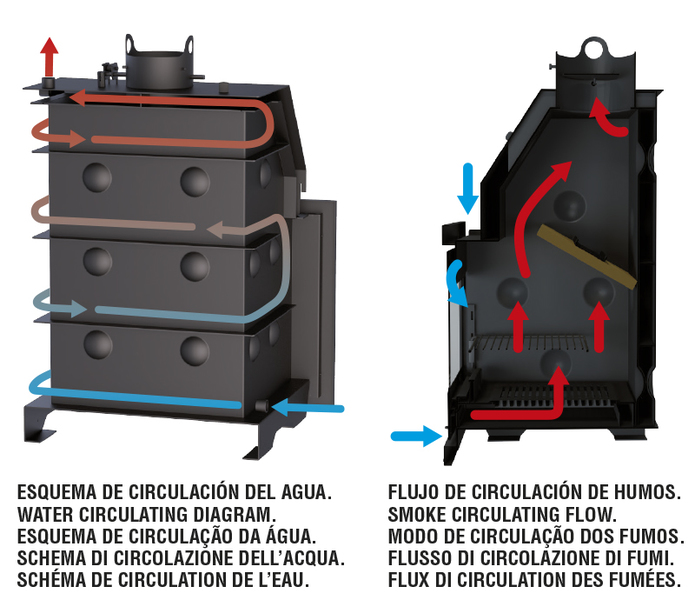 ESQUEMA DE CIRCULACIÓN DEL AGUA.
WATER CIRCULATING DIAGRAM.
ESQUEMA DE CIRCULAÇÃO DA ÁGUA.
SCHEMA DI CIRCOLAZIONE DELL'ACQUA.
SCHÉMA DE CIRCULATION DE L'EAU.

FLUJO DE CIRCULACIÓN DE HUMOS.
SMOKE CIRCULATING FLOW.
MODO DE CIRCULAÇÃO DOS FUMOS.
FLUSSO DI CIRCOLAZIONE DI FUMI.
FLUX DI CIRCULATION DES FUMÉES.